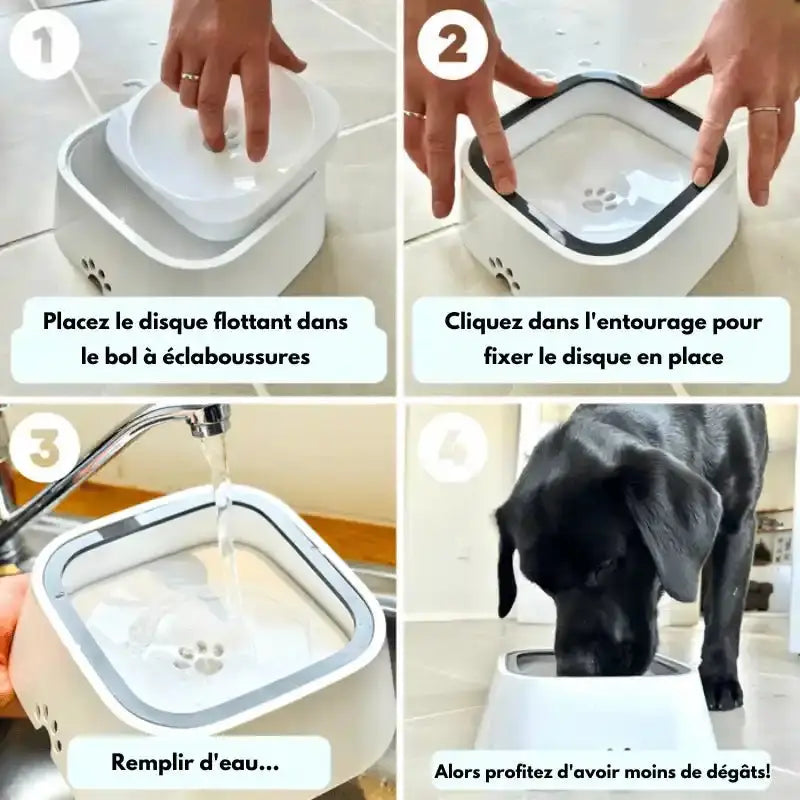 1

Placez le disque flottant dans le bol à éclaboussures

2

Cliquez dans l'entourage pour fixer le disque en place

3

Remplir d'eau...

4

Alors profitez d'avoir moins de dégâts!