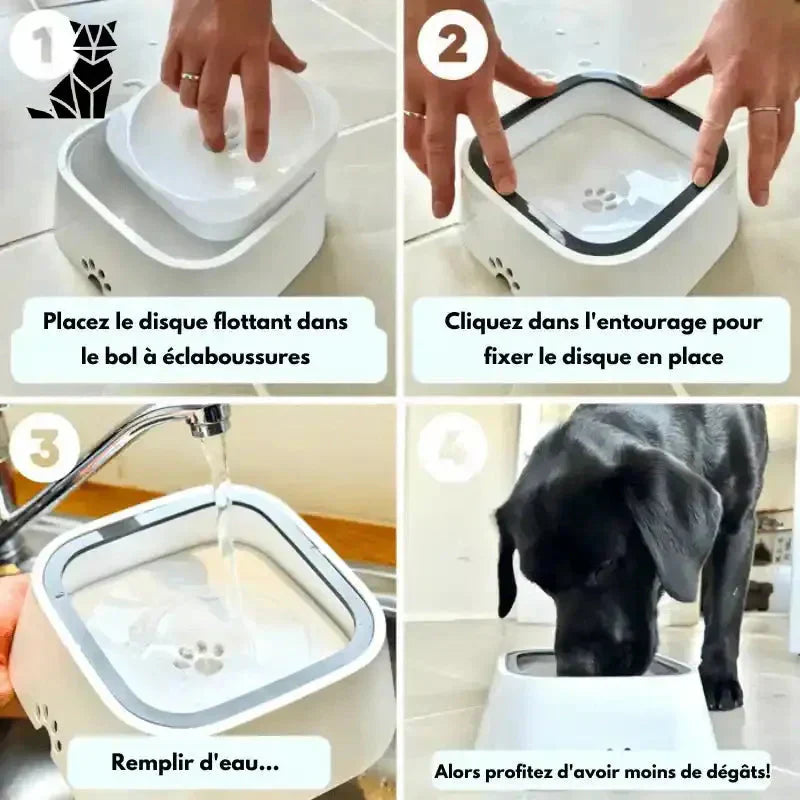 1

Placez le disque flottant dans le bol à éclaboussures

2

Cliquez dans l'entourage pour fixer le disque en place

3

Remplir d'eau...

4

Alors profitez d'avoir moins de dégâts!